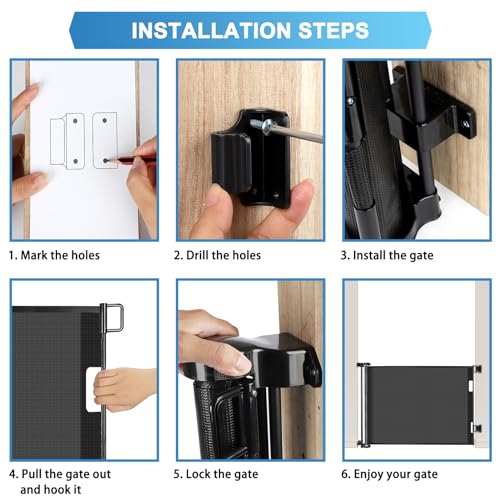 INSTALLATION STEPS

1. Mark the holes

2. Drill the holes

3. Install the gate

4. Pull the gate out and hook it

5. Lock the gate

6. Enjoy your gate