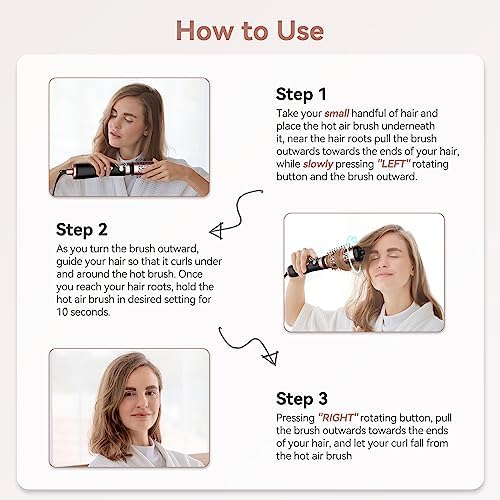 How to Use

Step 1

Take your small handful of hair and place the hot air brush underneath it, near the hair roots pull the brush outwards towards the ends of your hair, while slowly pressing "LEFT" rotating button and the brush outward.

Step 2

As you turn the brush outward, guide your hair so that it curls under and around the hot brush. Once you reach your hair roots, hold the hot air brush in desired setting for 10 seconds.

Step 3

Pressing "RIGHT" rotating button, pull the brush outwards towards the ends of your hair, and let your curl fall from the hot air brush