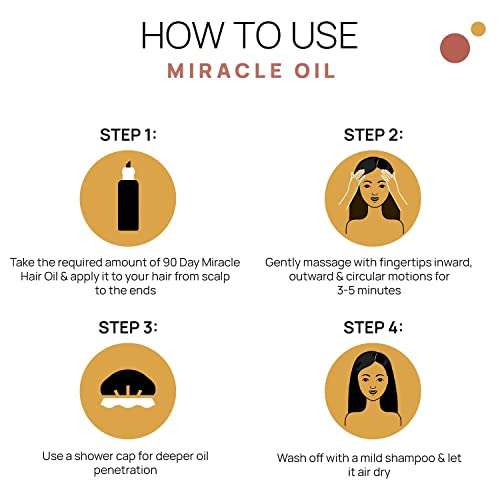 HOW TO USE
MIRACLE OIL

STEP 1:

Take the required amount of 90 Day Miracle Hair Oil & apply it to your hair from scalp to the ends

STEP 2:

Gently massage with fingertips inward, outward & circular motions for 3-5 minutes

STEP 3:

Use a shower cap for deeper oil penetration

STEP 4:

Wash off with a mild shampoo & let it air dry