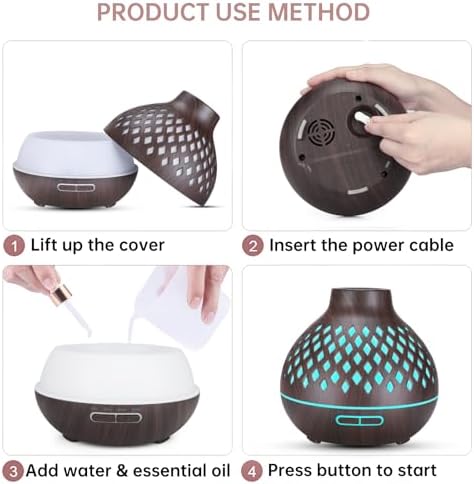 PRODUCT USE METHOD

1 Lift up the cover

2 Insert the power cable

3 Add water & essential oil

4 Press button to start