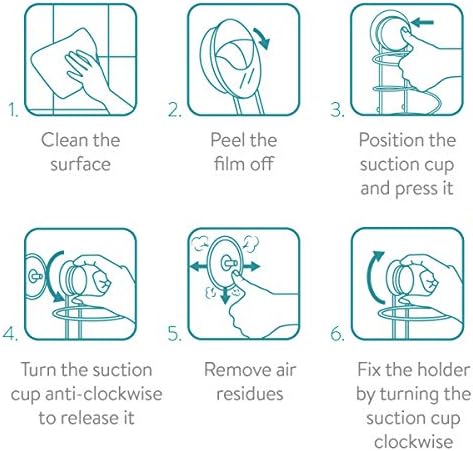 1.

Clean the surface

2.

Peel the film off

3.

Position the suction cup and press it

4.

Turn the suction cup anti-clockwise to release it

5.

Remove air residues

6.

Fix the holder by turning the suction cup clockwise