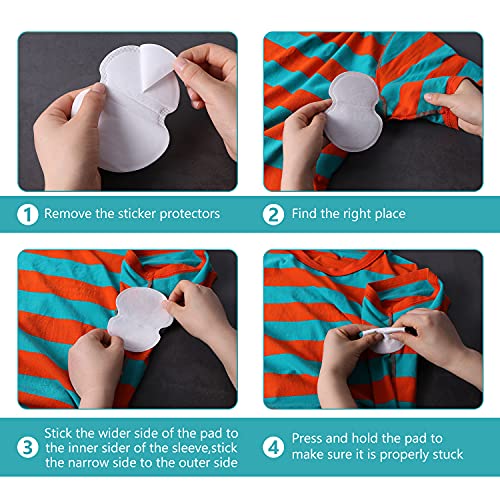 1 Remove the sticker protectors

2 Find the right place

3 Stick the wider side of the pad to the inner sider of the sleeve,stick the narrow side to the outer side

4 Press and hold the pad to make sure it is properly stuck