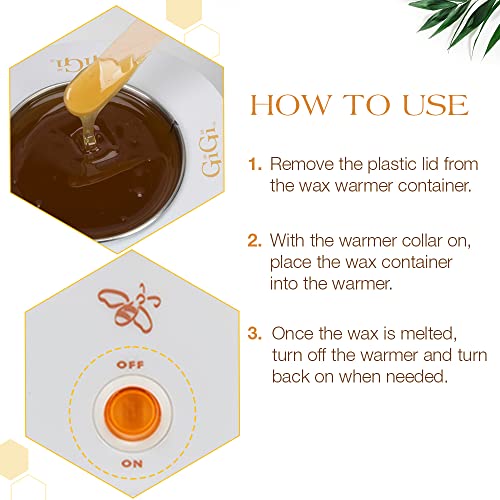 GiGi

GiGi

OFF

ON

HOW TO USE

1. Remove the plastic lid from the wax warmer container.

2. With the warmer collar on, place the wax container into the warmer.

3. Once the wax is melted, turn off the warmer and turn back on when needed.