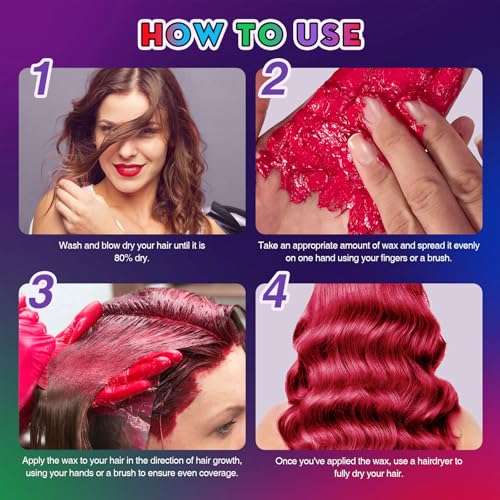 HOW TO USE

1

Wash and blow dry your hair until it is 80% dry.

2

Take an appropriate amount of wax and spread it evenly on one hand using your fingers or a brush.

3

Apply the wax to your hair in the direction of hair growth, using your hands or a brush to ensure even coverage.

4

Once you've applied the wax, use a hairdryer to fully dry your hair.