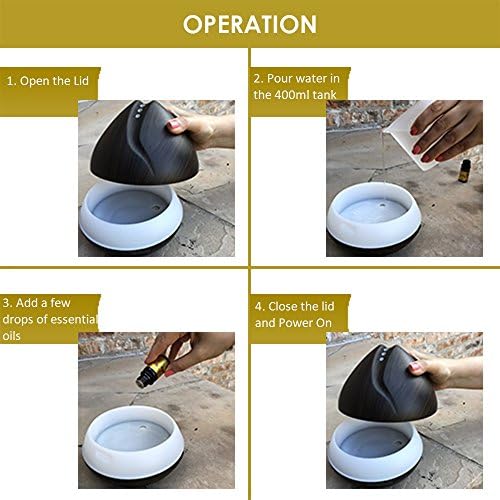 OPERATION

1. Open the Lid

2. Pour water in the 400ml tank

3. Add a few drops of essential oils

4. Close the lid and Power On