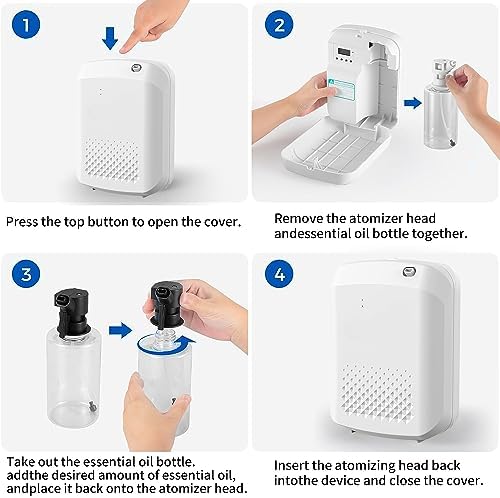 1

Press the top button to open the cover.

2

Remove the atomizer head andessential oil bottle together.

3

Take out the essential oil bottle. addthe desired amount of essential oil, andplace it back onto the atomizer head.

4

Insert the atomizing head back intothe device and close the cover.