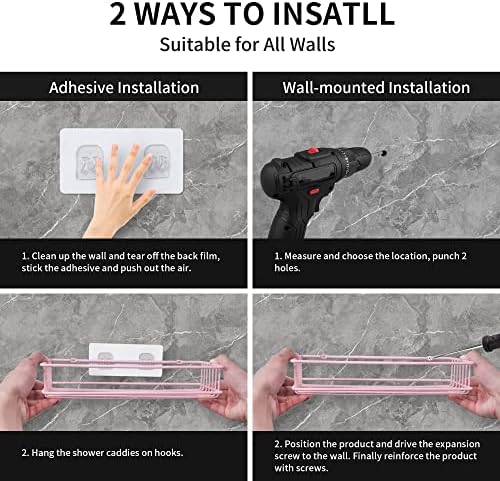 2 WAYS TO INSATLL
Suitable for All Walls

Adhesive Installation

1. Clean up the wall and tear off the back film, stick the adhesive and push out the air.

2. Hang the shower caddies on hooks.

Wall-mounted Installation

1. Measure and choose the location, punch 2 holes.

2. Position the product and drive the expansion screw to the wall. Finally reinforce the product with screws.