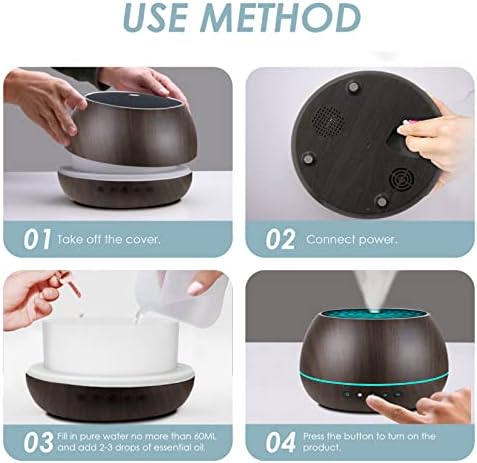 USE METHOD

01 Take off the cover.

02 Connect power.

03 Fill in pure water no more than 60ML and add 2-3 drops of essential oil.

04 Press the button to turn on the product.