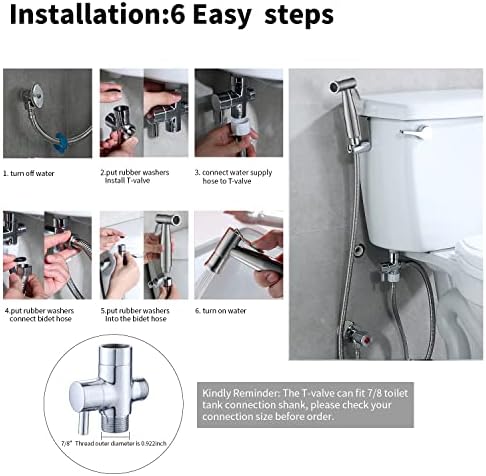 Installation:6 Easy steps

1. turn off water

2.put rubber washers Install T-valve

3. connect water supply hose to T-valve

4.put rubber washers connect bidet hose

5.put rubber washers Into the bidet hose

6. turn on water

7/8" Thread outer diameter is 0.922inch

Kindly Reminder: The T-valve can fit 7/8 toilet tank connection shank, please check your connection size before order.