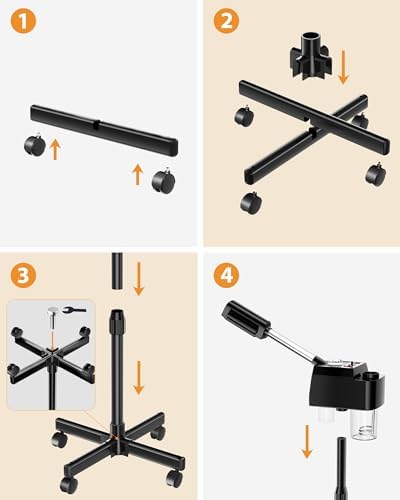 1
2
3
4