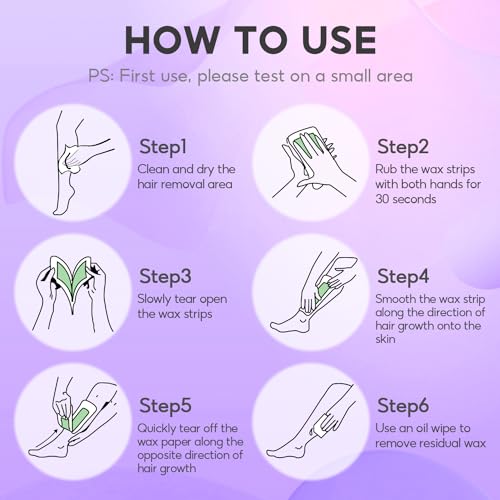 HOW TO USE

PS: First use, please test on a small area

Step1
Clean and dry the hair removal area

Step2
Rub the wax strips with both hands for 30 seconds

Step3
Slowly tear open the wax strips

Step4
Smooth the wax strip along the direction of hair growth onto the skin

Step5
Quickly tear off the wax paper along the opposite direction of hair growth

Step6
Use an oil wipe to remove residual wax