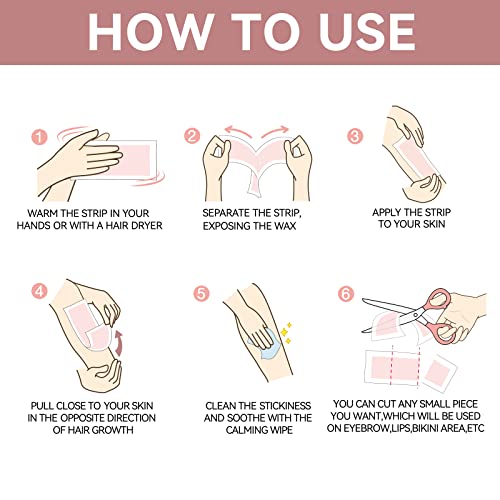 HOW TO USE

1
WARM THE STRIP IN YOUR HANDS OR WITH A HAIR DRYER

2
SEPARATE THE STRIP, EXPOSING THE WAX

3
APPLY THE STRIP TO YOUR SKIN

4
PULL CLOSE TO YOUR SKIN IN THE OPPOSITE DIRECTION OF HAIR GROWTH

5
CLEAN THE STICKINESS AND SOOTHE WITH THE CALMING WIPE

6
YOU CAN CUT ANY SMALL PIECE YOU WANT,WHICH WILL BE USED ON EYEBROW,LIPS,BIKINI AREA,ETC