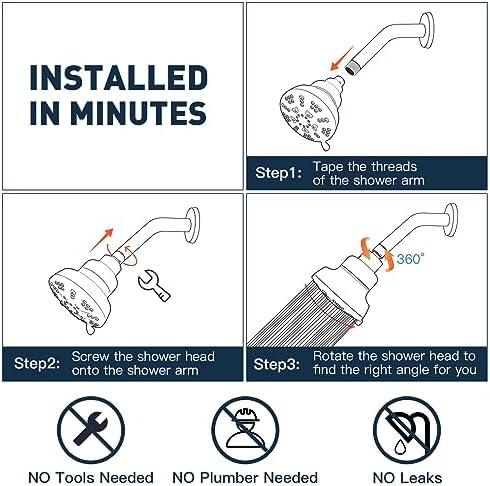 INSTALLED IN MINUTES

Step1: Tape the threads of the shower arm

Step2: Screw the shower head onto the shower arm

360°

Step3: Rotate the shower head to find the right angle for you

NO Tools Needed

NO Plumber Needed

NO Leaks