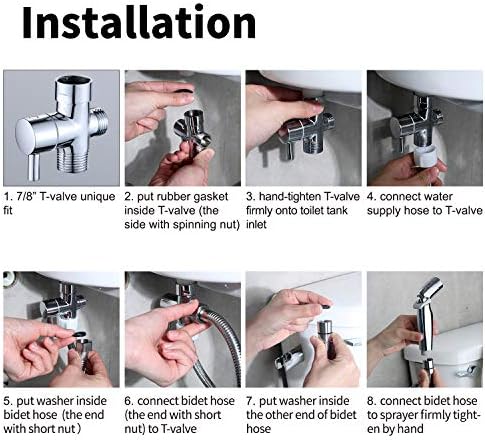 Installation

1. 7/8" T-valve unique fit

2. put rubber gasket inside T-valve (the side with spinning nut)

3. hand-tighten T-valve firmly onto toilet tank inlet

4. connect water supply hose to T-valve

5. put washer inside bidet hose (the end with short nut )

6. connect bidet hose (the end with short nut) to T-valve

7. put washer inside the other end of bidet hose

8. connect bidet hose to sprayer firmly tighten by hand