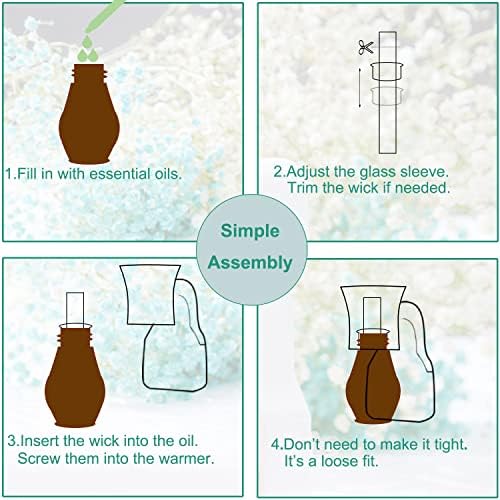 1.Fill in with essential oils.

2.Adjust the glass sleeve.
Trim the wick if needed.

Simple
Assembly

3.Insert the wick into the oil.
Screw them into the warmer.

4.Don't need to make it tight.
It's a loose fit.