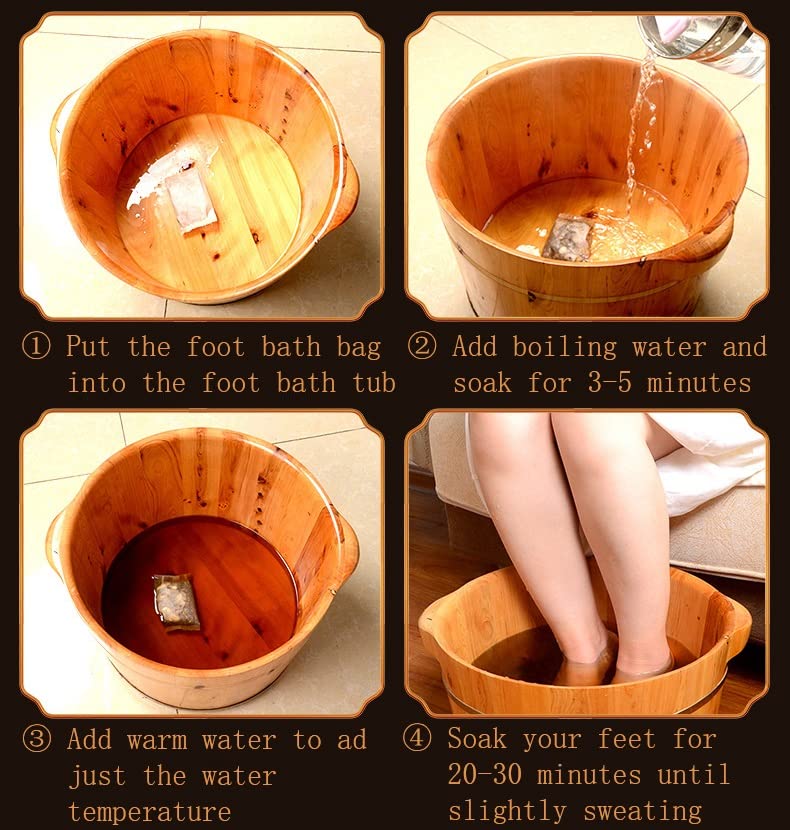 ① Put the foot bath bag into the foot bath tub

② Add boiling water and soak for 3-5 minutes

③ Add warm water to ad just the water temperature

④ Soak your feet for 20-30 minutes until slightly sweating