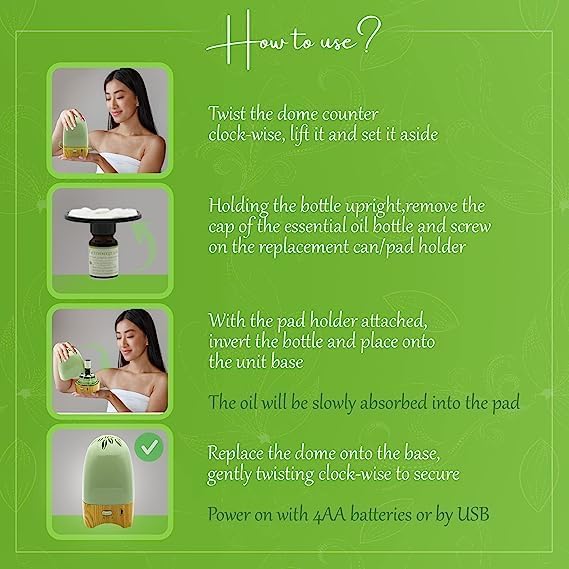 How to use?

Twist the dome counter clock-wise, lift it and set it aside

Holding the bottle upright,remove the cap of the essential oil bottle and screw on the replacement can/pad holder

With the pad holder attached, invert the bottle and place onto the unit base

The oil will be slowly absorbed into the pad

Replace the dome onto the base, gently twisting clock-wise to secure

Power on with 4AA batteries or by USB