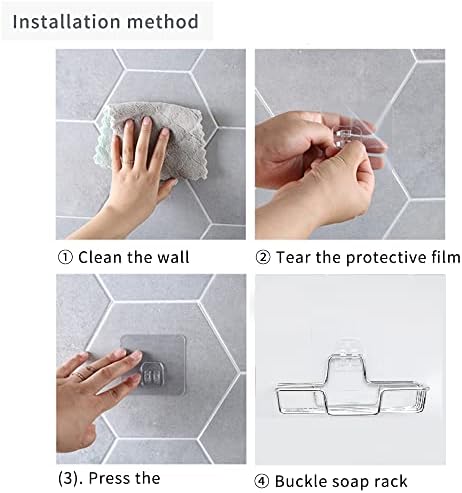 Installation method

① Clean the wall

② Tear the protective film

(3). Press the

④ Buckle soap rack