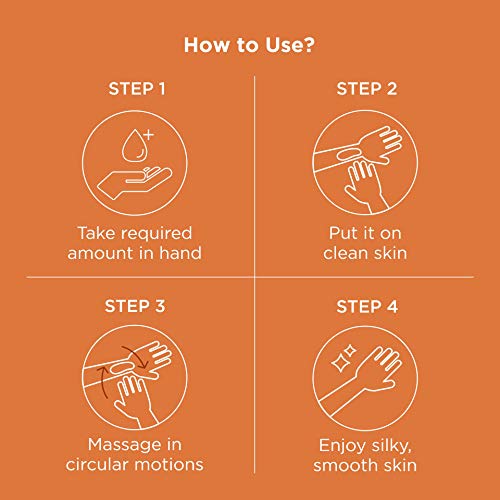 How to Use?

STEP 1

Take required amount in hand

STEP 2

Put it on clean skin

STEP 3

Massage in circular motions

STEP 4

Enjoy silky, smooth skin