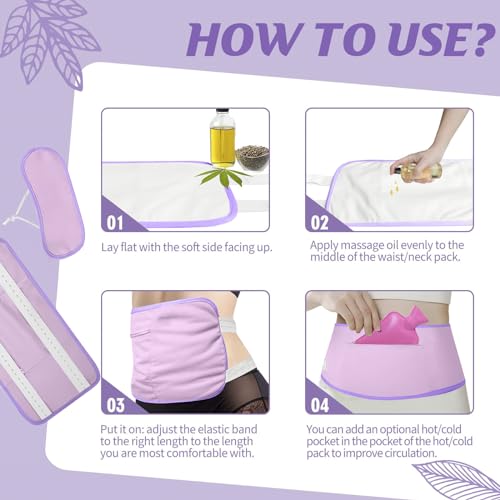 HOW TO USE?

01

Lay flat with the soft side facing up.

02

Apply massage oil evenly to the middle of the waist/neck pack.

03

Put it on: adjust the elastic band to the right length to the length you are most comfortable with.

04

You can add an optional hot/cold pocket in the pocket of the hot/cold pack to improve circulation.