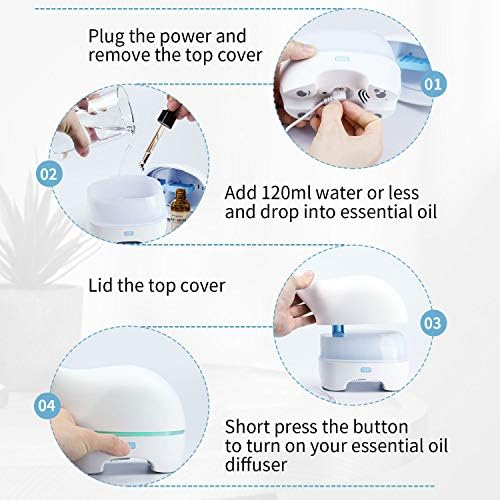 Plug the power and remove the top cover

01

02

Add 120ml water or less and drop into essential oil

Lid the top cover

03

04

Short press the button to turn on your essential oil diffuser