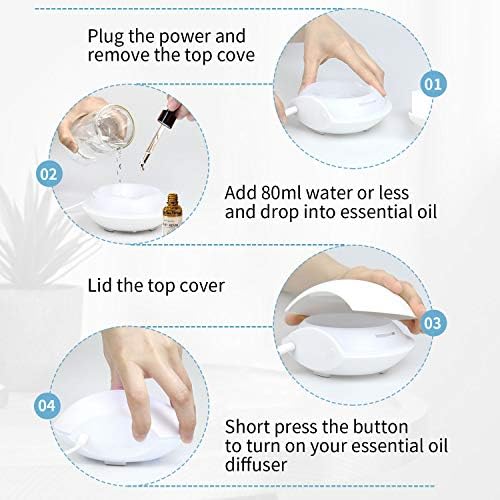 Plug the power and remove the top cove

01

02

Add 80ml water or less and drop into essential oil

Lid the top cover

03

04

Short press the button to turn on your essential oil diffuser