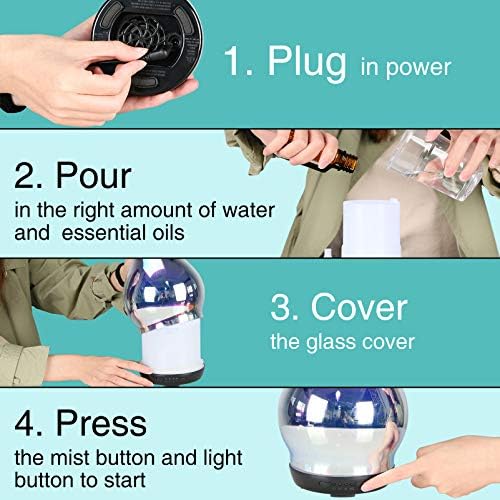 1. Plug in power

2. Pour
in the right amount of water and essential oils

3. Cover
the glass cover

4. Press
the mist button and light button to start