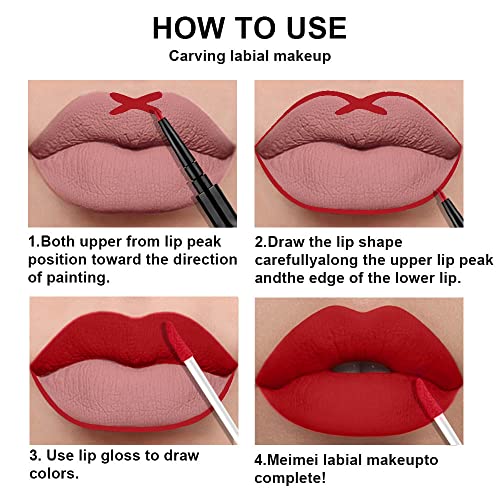 HOW TO USE

Carving labial makeup

1.Both upper from lip peak position toward the direction of painting.

2.Draw the lip shape carefullyalong the upper lip peak andthe edge of the lower lip.

3. Use lip gloss to draw colors.

4.Meimei labial makeupto complete!