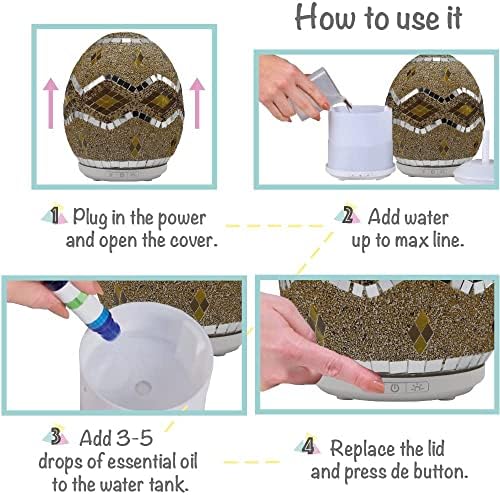 How to use it

1 Plug in the power and open the cover.

2 Add water up to max line.

3 Add 3-5 drops of essential oil to the water tank.

4 Replace the lid and press de button.