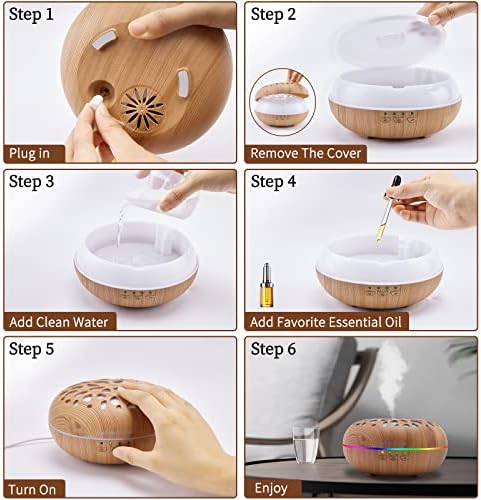 Step 1

Plug in

Step 2

Remove The Cover

Step 3

Add Clean Water

Step 4

Add Favorite Essential Oil

Step 5

Turn On

Step 6

Enjoy