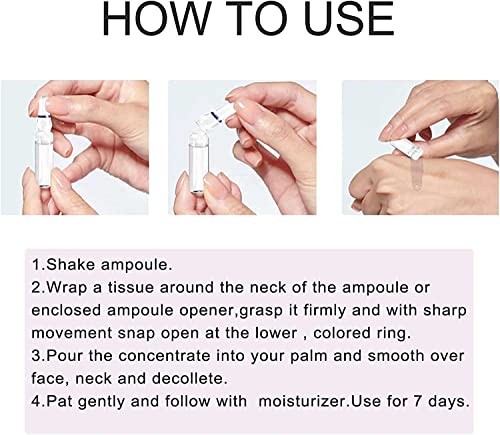 HOW TO USE

1.Shake ampoule.
2.Wrap a tissue around the neck of the ampoule or enclosed ampoule opener,grasp it firmly and with sharp movement snap open at the lower , colored ring.
3.Pour the concentrate into your palm and smooth over face, neck and decollete.
4.Pat gently and follow with moisturizer.Use for 7 days.