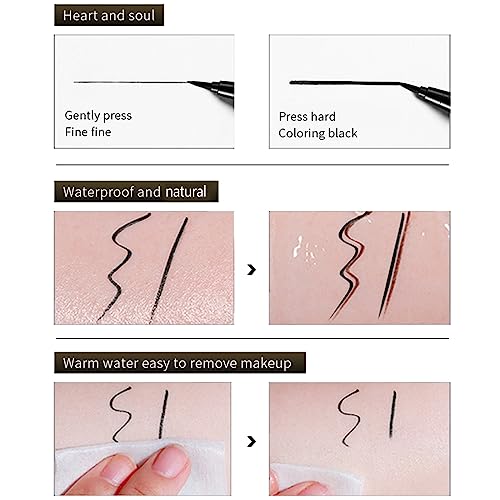 Heart and soul

Gently press
Fine fine

Press hard
Coloring black

Waterproof and natural

Warm water easy to remove makeup