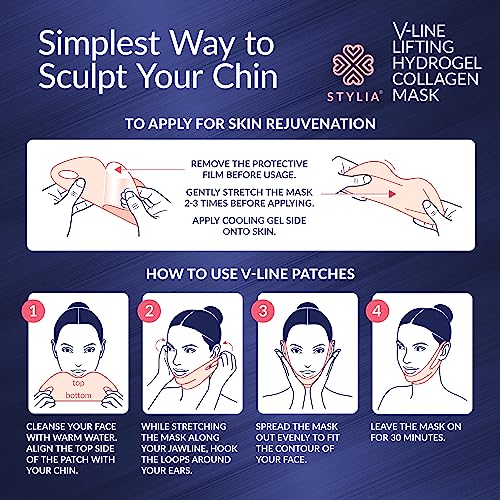 Simplest Way to Sculpt Your Chin

STYLIA®

V-LINE LIFTING HYDROGEL COLLAGEN MASK

TO APPLY FOR SKIN REJUVENATION

REMOVE THE PROTECTIVE FILM BEFORE USAGE.

GENTLY STRETCH THE MASK 2-3 TIMES BEFORE APPLYING.

APPLY COOLING GEL SIDE ONTO SKIN.

HOW TO USE V-LINE PATCHES

1

top

bottom

CLEANSE YOUR FACE WITH WARM WATER. ALIGN THE TOP SIDE OF THE PATCH WITH YOUR CHIN.

2

WHILE STRETCHING THE MASK ALONG YOUR JAWLINE, HOOK THE LOOPS AROUND YOUR EARS.

3

SPREAD THE MASK OUT EVENLY TO FIT THE CONTOUR OF YOUR FACE.

4

LEAVE THE MASK ON FOR 30 MINUTES.