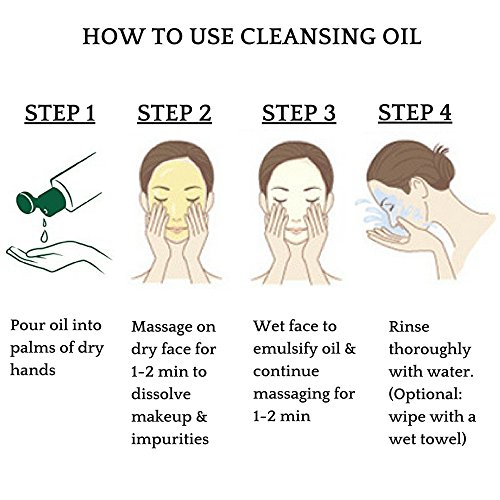 HOW TO USE CLEANSING OIL

STEP 1

Pour oil into palms of dry hands

STEP 2

Massage on dry face for 1-2 min to dissolve makeup & impurities

STEP 3

Wet face to emulsify oil & continue massaging for 1-2 min

STEP 4

Rinse thoroughly with water. (Optional: wipe with a wet towel)