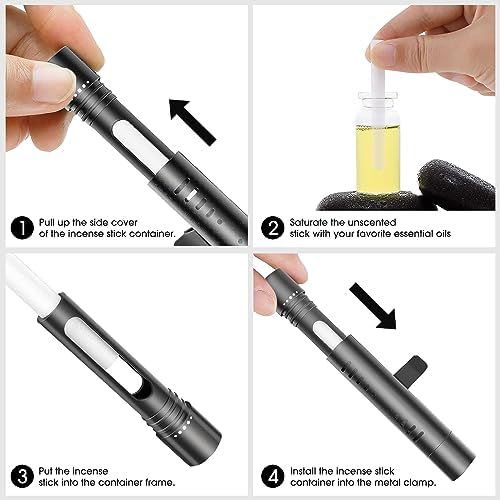 1 Pull up the side cover of the incense stick container.

2 Saturate the unscented stick with your favorite essential oils

3 Put the incense stick into the container frame.

4 Install the incense stick container into the metal clamp.