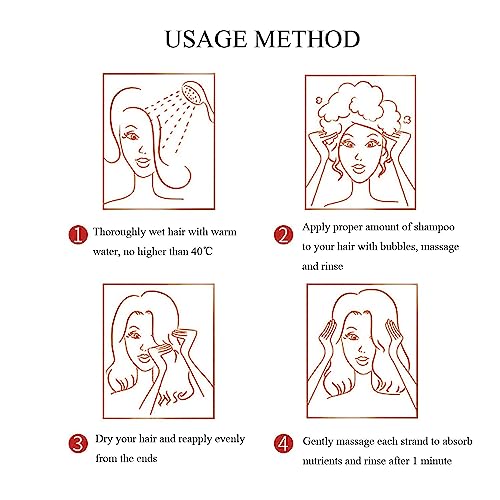 USAGE METHOD

1 Thoroughly wet hair with warm water, no higher than 40℃

2 Apply proper amount of shampoo to your hair with bubbles, massage and rinse

3 Dry your hair and reapply evenly from the ends

4 Gently massage each strand to absorb nutrients and rinse after 1 minute