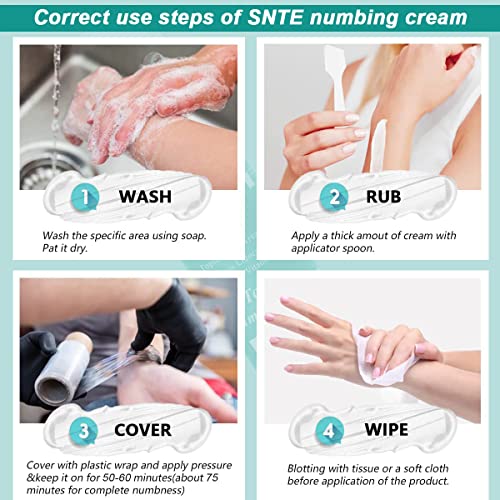 Correct use steps of SNTE numbing cream

1 WASH

Wash the specific area using soap. Pat it dry.

2 RUB

Apply a thick amout of cream with applicator spoon.

3 COVER

Cover with plastic wrap and apply pressure &keep it on for 50-60 minutes(about 75 minutes for complete numbness)

4 WIPE

Blotting with tissue or a soft cloth before application of the product.