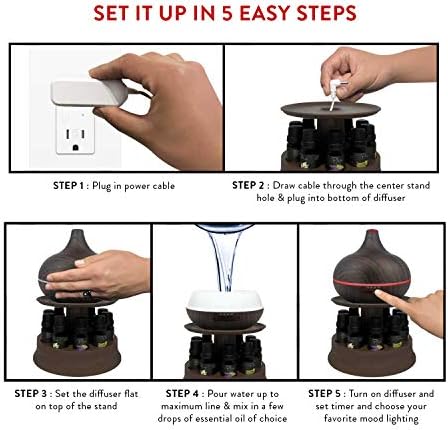 SET IT UP IN 5 EASY STEPS

STEP 1 : Plug in power cable

STEP 2 : Draw cable through the center stand hole & plug into bottom of diffuser

STEP 3 : Set the diffuser flat on top of the stand

STEP 4 : Pour water up to maximum line & mix in a few drops of essential oil of choice

STEP 5 : Turn on diffuser and set timer and choose your favorite mood lighting