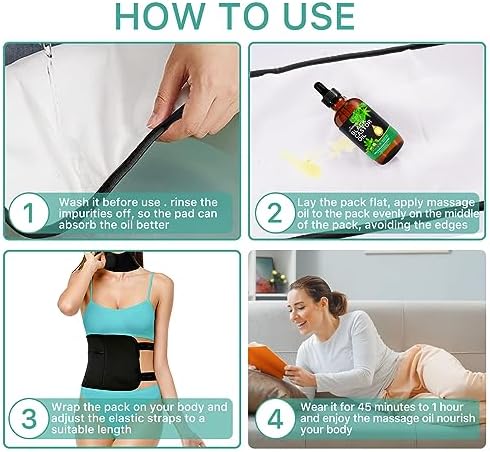 HOW TO USE

1 Wash it before use . rinse the impurities off, so the pad can absorb the oil better

BLACK CASTOR OIL

2 Lay the pack flat, apply massage oil to the pack evenly on the middle of the pack, avoiding the edges

3 Wrap the pack on your body and adjust the elastic straps to a suitable length

4 Wear it for 45 minutes to 1 hour and enjoy the massage oil nourish your body