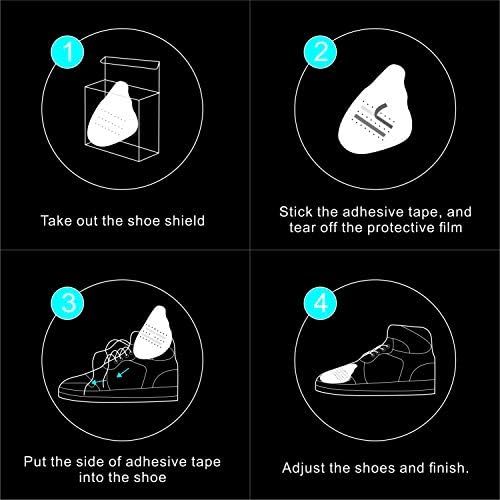 1

Take out the shoe shield

2

Stick the adhesive tape, and tear off the protective film

3

Put the side of adhesive tape into the shoe

4

Adjust the shoes and finish.