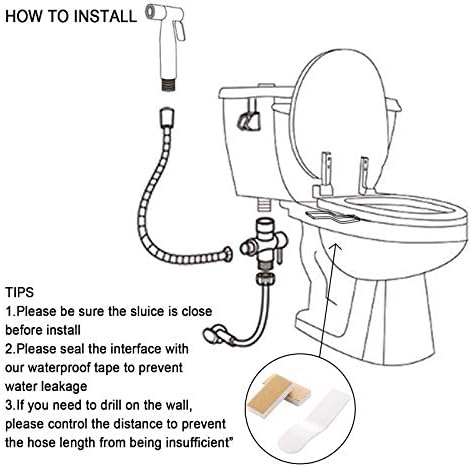 HOW TO INSTALL

TIPS
1.Please be sure the sluice is close before install
2.Please seal the interface with our waterproof tape to prevent water leakage
3.If you need to drill on the wall, please control the distance to prevent the hose length from being insufficient"