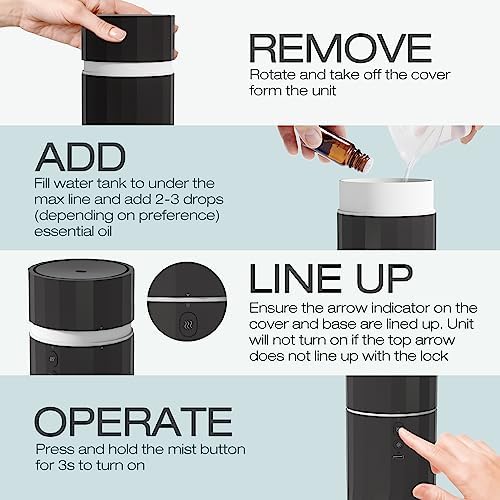 REMOVE
Rotate and take off the cover form the unit

ADD
Fill water tank to under the max line and add 2-3 drops (depending on preference) essential oil

LINE UP
Ensure the arrow indicator on the cover and base are lined up. Unit will not turn on if the top arrow does not line up with the lock

OPERATE
Press and hold the mist button for 3s to turn on