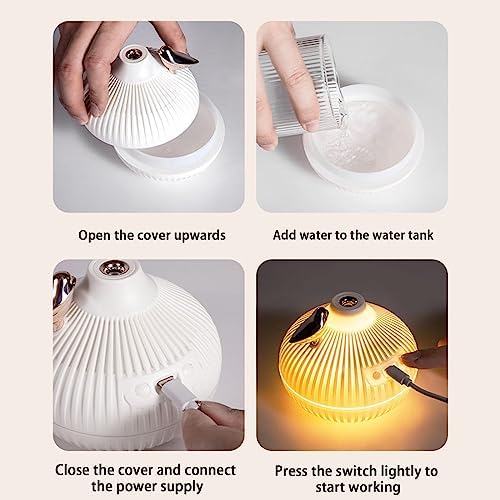 Open the cover upwards

Add water to the water tank

Close the cover and connect the power supply

Press the switch lightly to start working