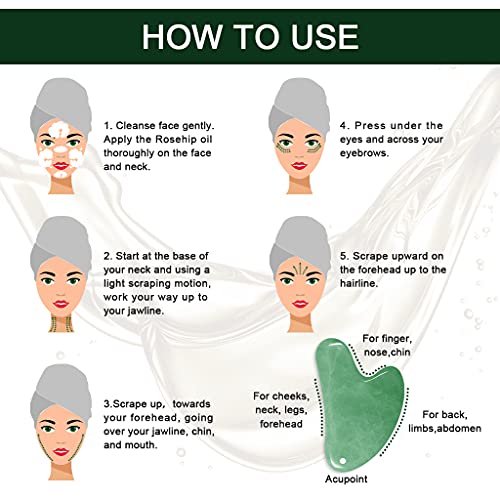 HOW TO USE

1. Cleanse face gently. Apply the Rosehip oil thoroughly on the face and neck.

2. Start at the base of your neck and using a light scraping motion, work your way up to your jawline.

3.Scrape up,  towards your forehead, going over your jawline, chin, and mouth.

4. Press under the eyes and across your eyebrows.

5. Scrape upward on the forehead up to the hairline.

For finger, nose,chin

For cheeks, neck, legs, forehead

For back, limbs,abdomen

Acupoint