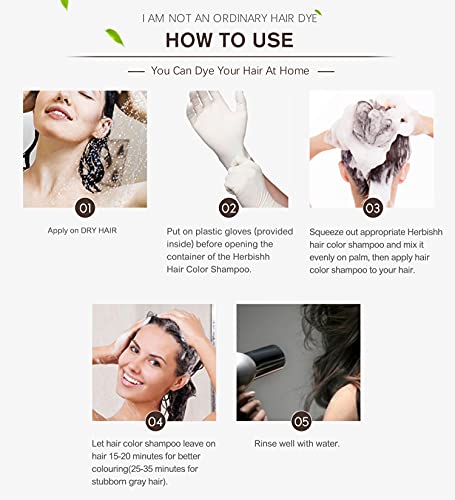 I AM NOT AN ORDINARY HAIR DYE

HOW TO USE

— You Can Dye Your Hair At Home —

01

Apply on DRY HAIR

02

Put on plastic gloves (provided inside) before opening the container of the Herbishh Hair Color Shampoo.

03

Squeeze out appropriate Herbishh hair color shampoo and mix it evenly on palm, then apply hair color shampoo to your hair.

04

Let hair color shampoo leave on hair 15-20 minutes for better colouring(25-35 minutes for stubborn gray hair).

05

Rinse well with water.