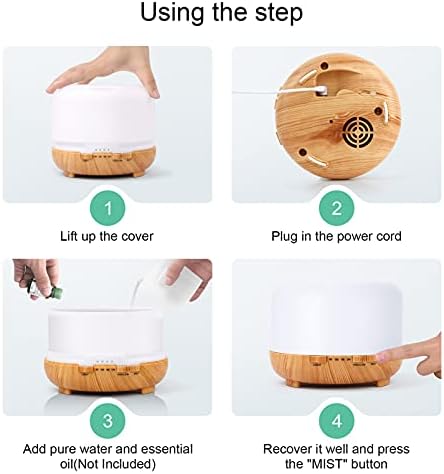 Using the step

1

Lift up the cover

2

Plug in the power cord

3

Add pure water and essential oil(Not Included)

4

Recover it well and press the "MIST" button